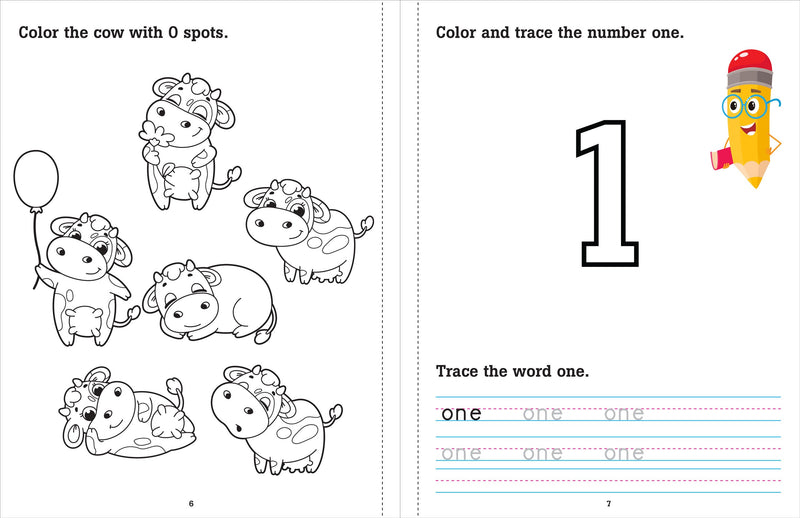 Color the cow with 0 spots.

6

Color and trace the number one.

1

Trace the word one.

one one one

one one one

7