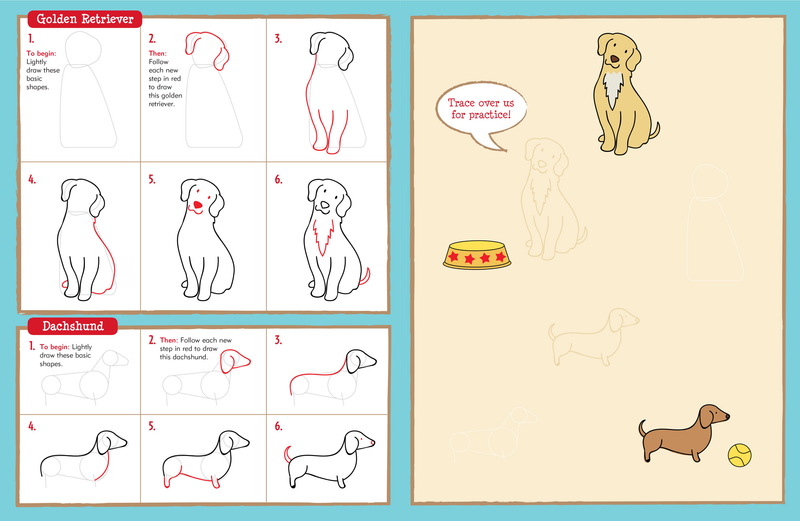 Golden Retriever

1.
To begin: Lightly draw these basic shapes.

2.
Then: Follow each new step in red to draw this golden retriever.

3.

4.

5.

6.

Dachshund

1. To begin: Lightly draw these basic shapes.

2. Then: Follow each new step in red to draw this dachshund.

3.

4.

5.

6.

Trace over us for practice!