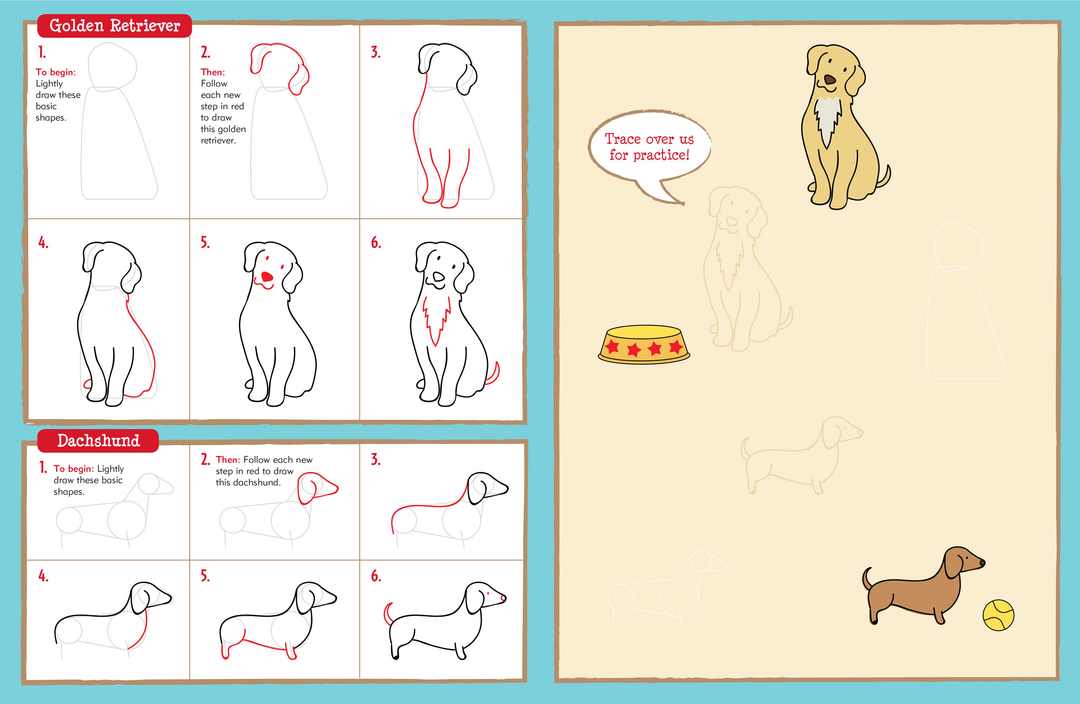 Golden Retriever

1.
To begin: Lightly draw these basic shapes.

2.
Then: Follow each new step in red to draw this golden retriever.

3.

4.

5.

6.

Dachshund

1. To begin: Lightly draw these basic shapes.

2. Then: Follow each new step in red to draw this dachshund.

3.

4.

5.

6.

Trace over us for practice!