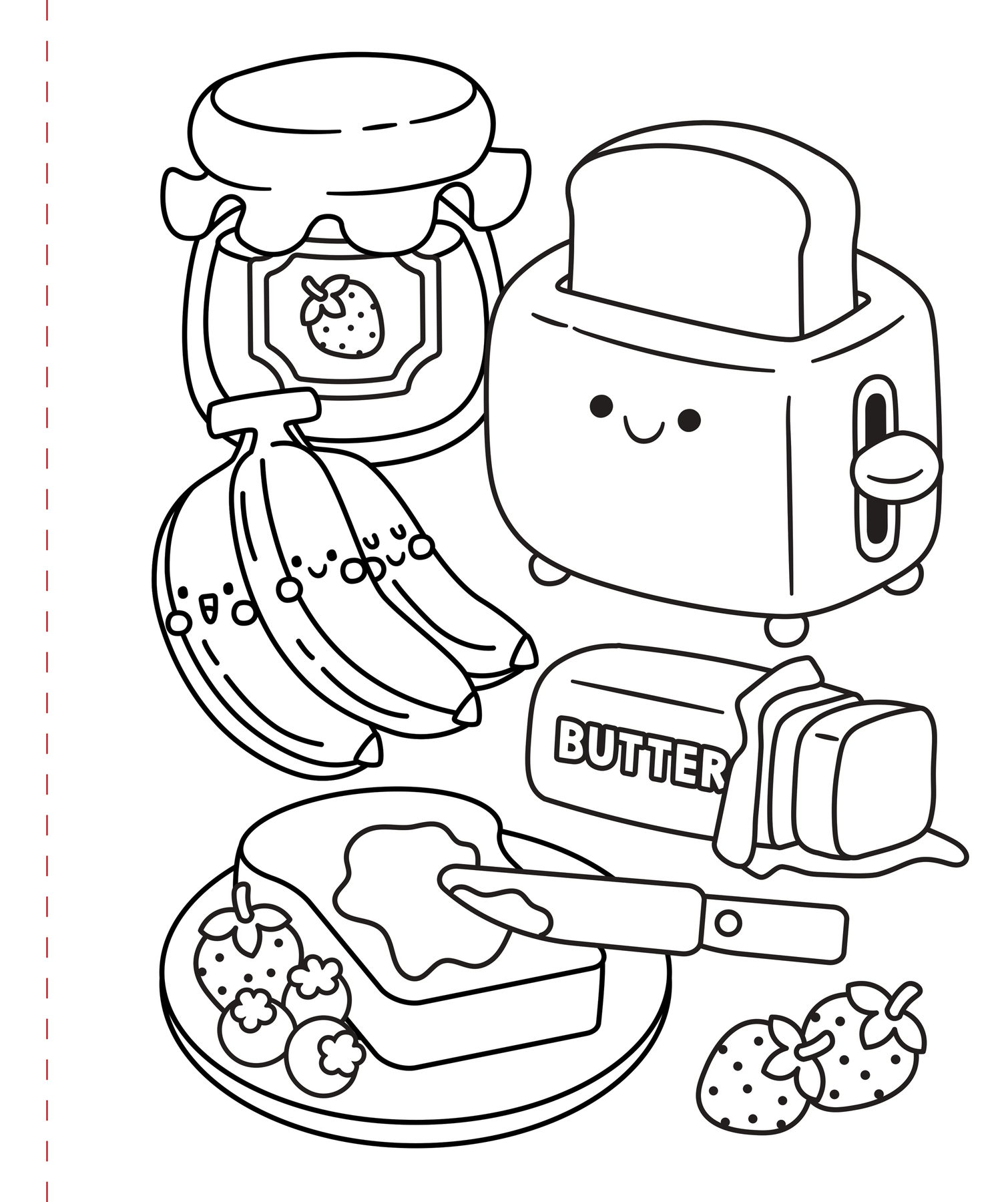 BUTTER